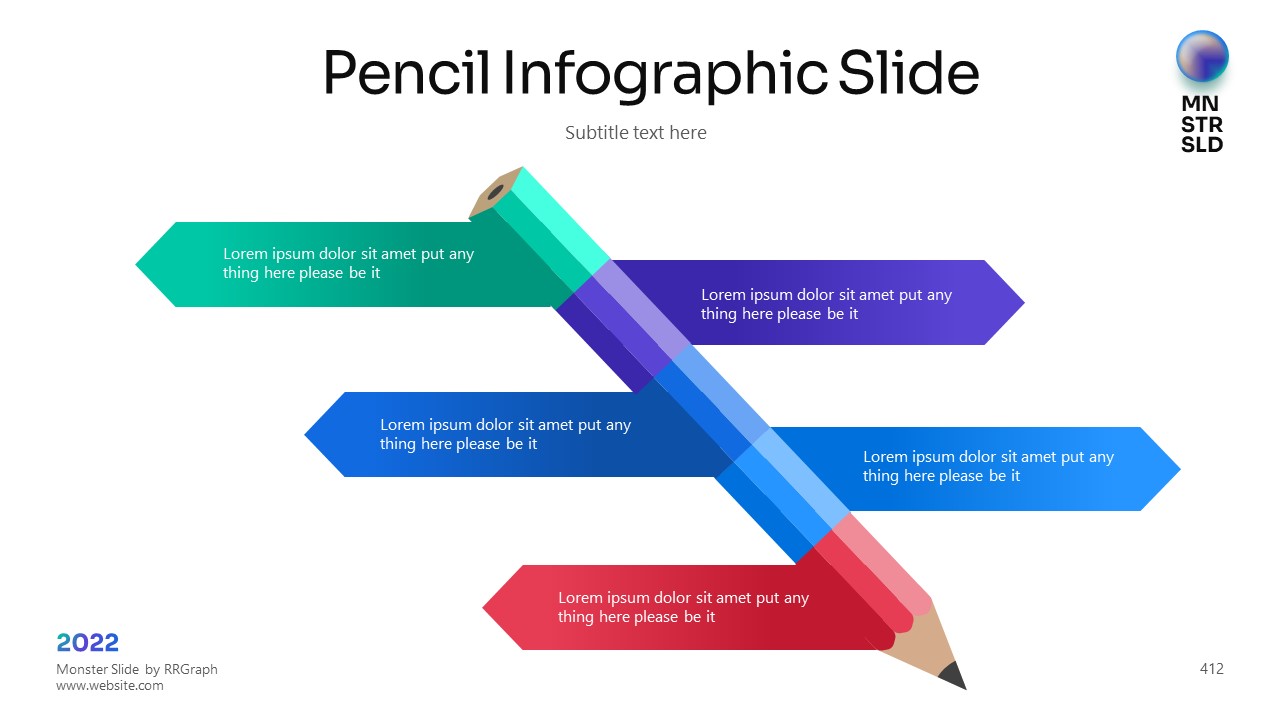 Pencil Infographic Slide

Subtitle text here

MN
STR
SLD

Lorem ipsum dolor sit amet put any thing here please be it

Lorem ipsum dolor sit amet put any thing here please be it

Lorem ipsum dolor sit amet put any thing here please be it

Lorem ipsum dolor sit amet put any thing here please be it

Lorem ipsum dolor sit amet put any thing here please be it

2022
Monster Slide by RRGraph
www.website.com

412